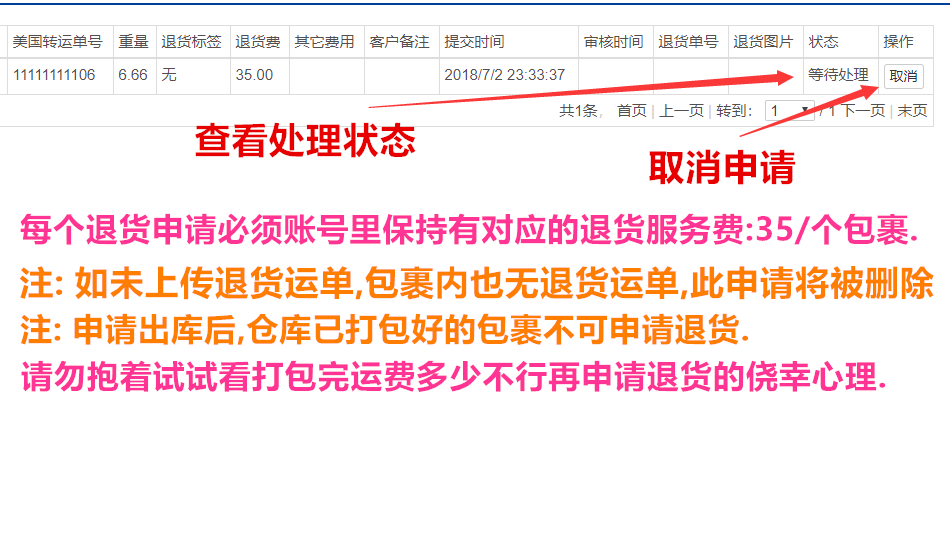 | 美国转运单号 | 重量 | 退货标签 | 退货费 | 其它费用 | 客户备注 | 提交时间 | 审核时间 | 退货单号 | 退货图片 | 状态 | 操作 |
|---|---|---|---|---|---|---|---|---|---|---|---|
| 11111111106 | 6.66 | 无 | 35.00 | | | 2018/7/2 23:33:37 | | | | 等待处理 | 取消 |

共1条, 首页 | 上一页 | 转到: 1 / 1 下一页 | 末页

查看处理状态

取消申请

每个退货申请必须账号里保持有对应的退货服务费:35/个包裹.

注: 如未上传退货运单,包裹内也无退货运单,此申请将被删除

注: 申请出库后,仓库已打包好的包裹不可申请退货.

请勿抱着试试看打包完运费多少不行再申请退货的侥幸心理.